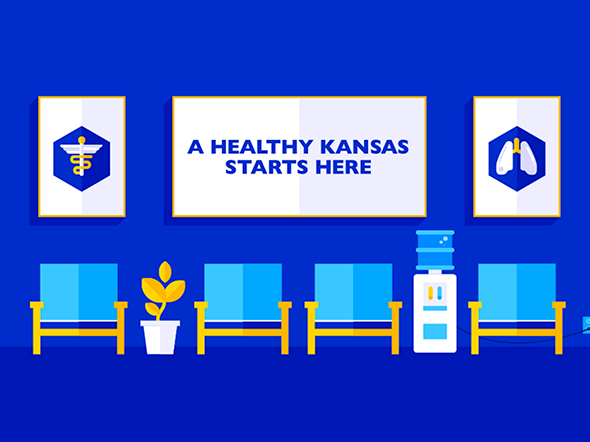 A HEALTHY KANSAS STARTS HERE